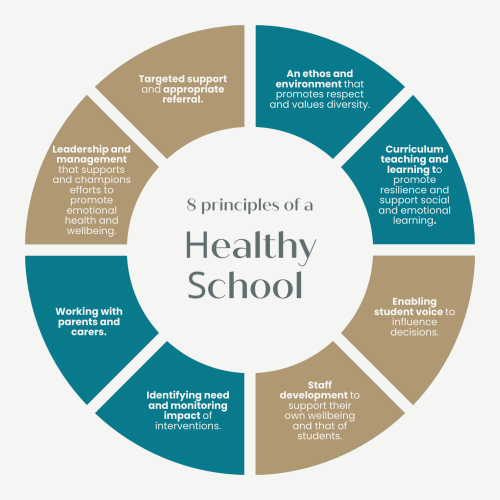 8 principles of a

Healthy School

An ethos and environment that promotes respect and values diversity.

Curriculum teaching and learning to promote resilience and support social and emotional learning.

Enabling student voice to influence decisions.

Staff development to support their own wellbeing and that of students.

Identifying need and monitoring impact of interventions.

Working with parents and carers.

Leadership and management that supports and champions efforts to promote emotional health and wellbeing.

Targeted support and appropriate referral.